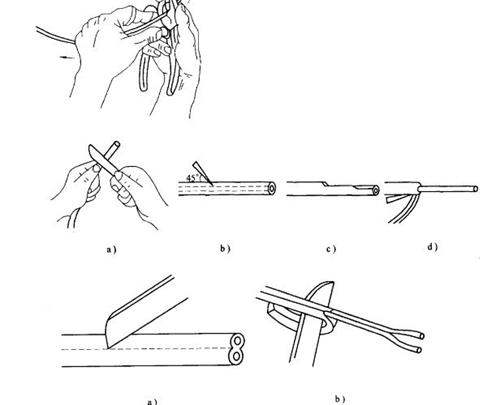 45°

a)

b)

c)

d)

a)

b)